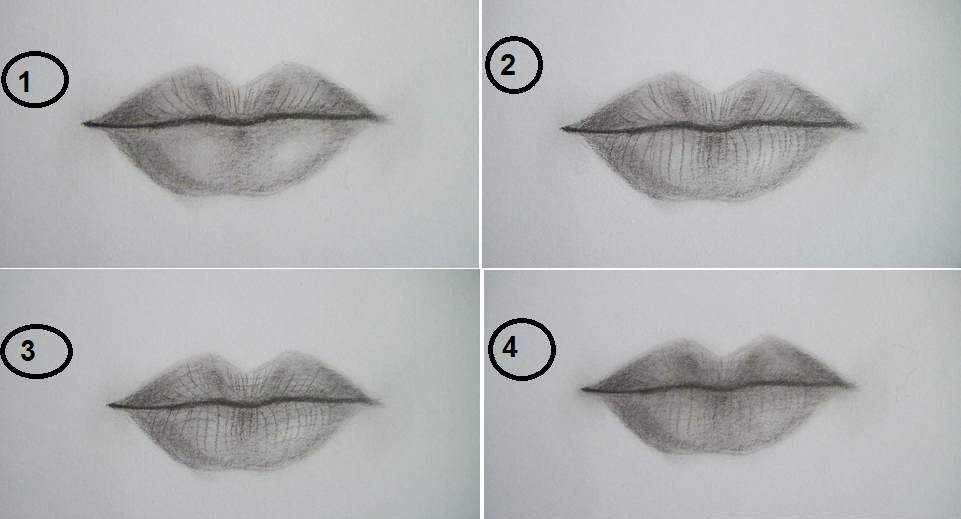 1

2

3

4